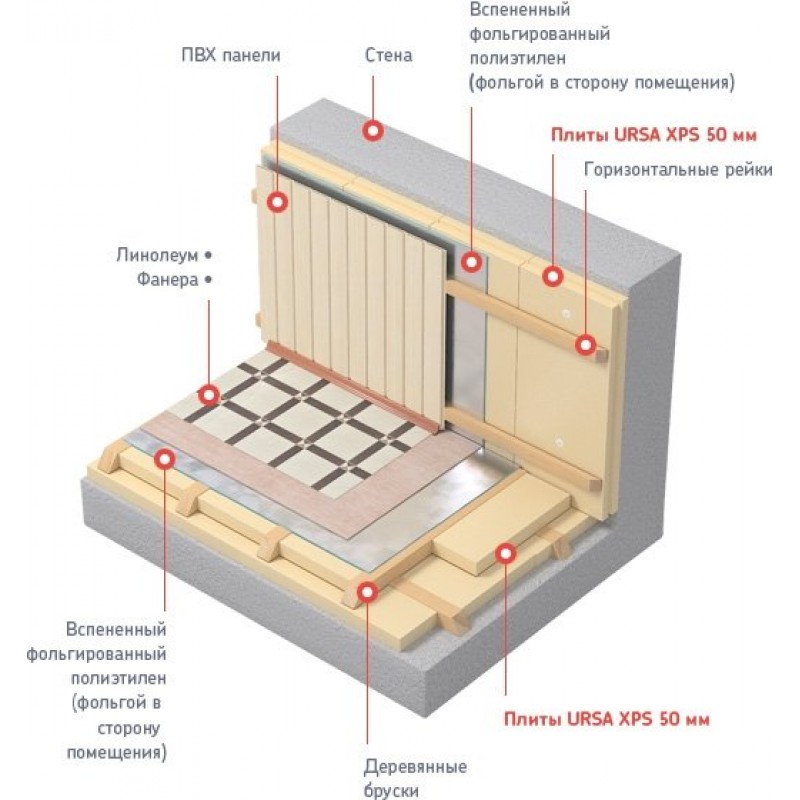 ПВХ панели

Стена

Вспененный фольгированный полиэтилен (фольгой в сторону помещения)

Плиты URSA XPS 50 мм

Горизонтальные рейки

Линолеум •
Фанера •

Вспененный фольгированный полиэтилен (фольгой в сторону помещения)

Деревянные бруски

Плиты URSA XPS 50 мм